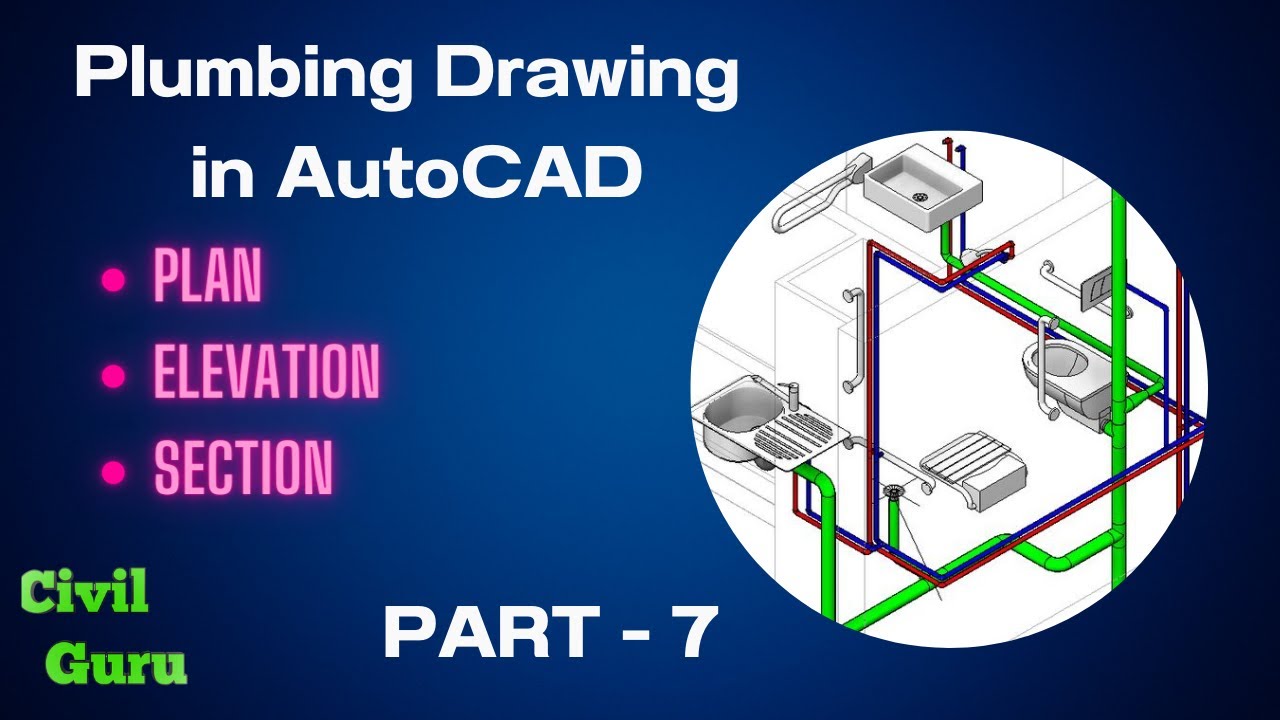 Plumbing Drawing in AutoCAD

• PLAN
• ELEVATION
• SECTION

Civil Guru

PART - 7